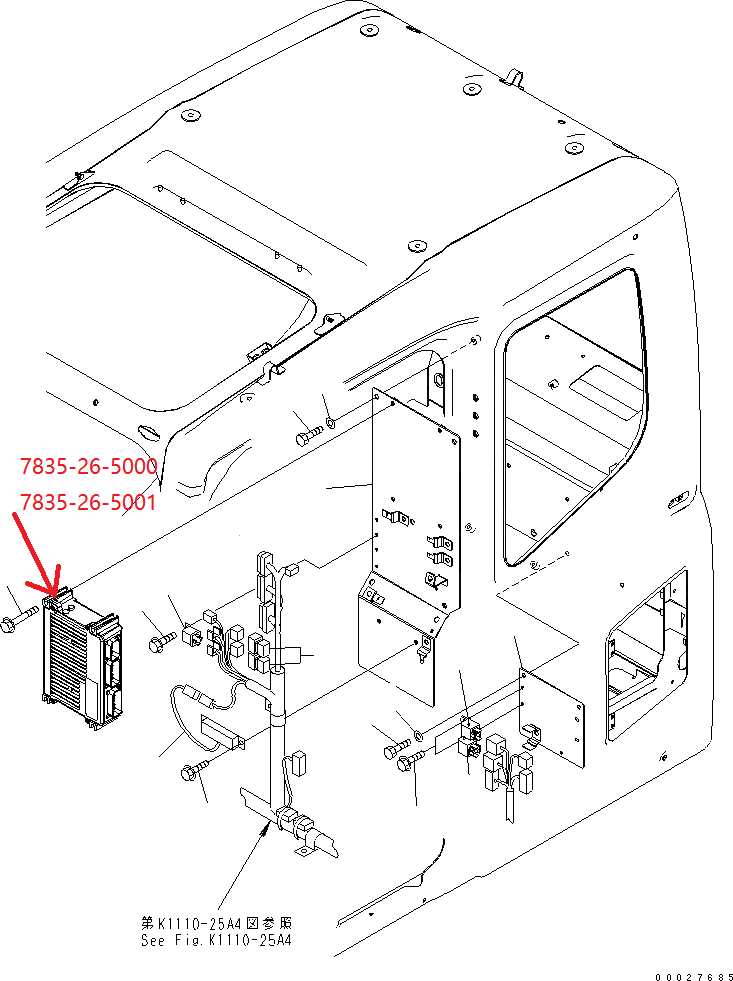 7835-26-5000
7835-26-5001

第K1110-25A4図参照
See Fig.K1110-25A4

00027685