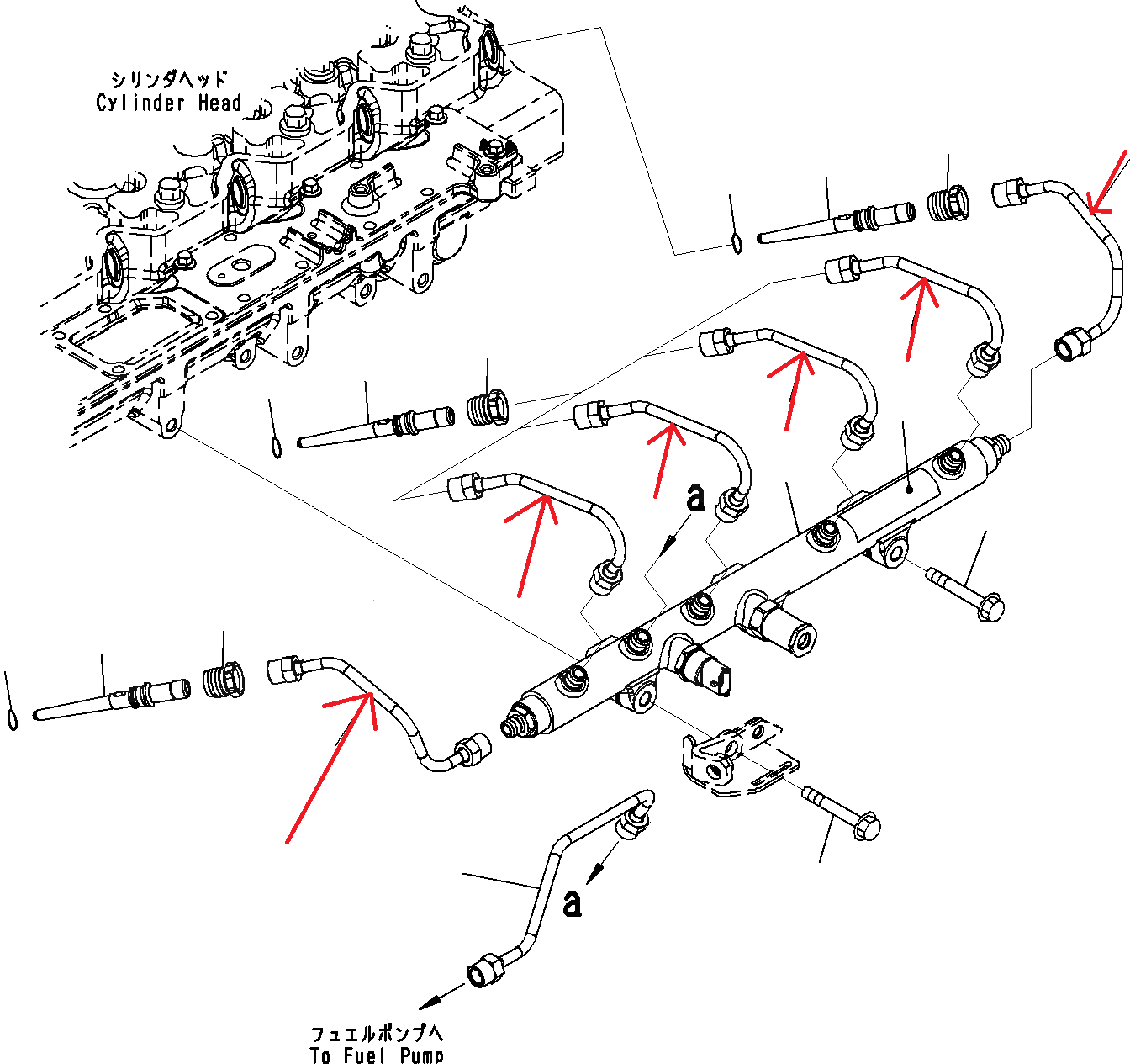 シリンダヘッド
Cylinder Head

a

a

フュエルポンプへ
To Fuel Pump