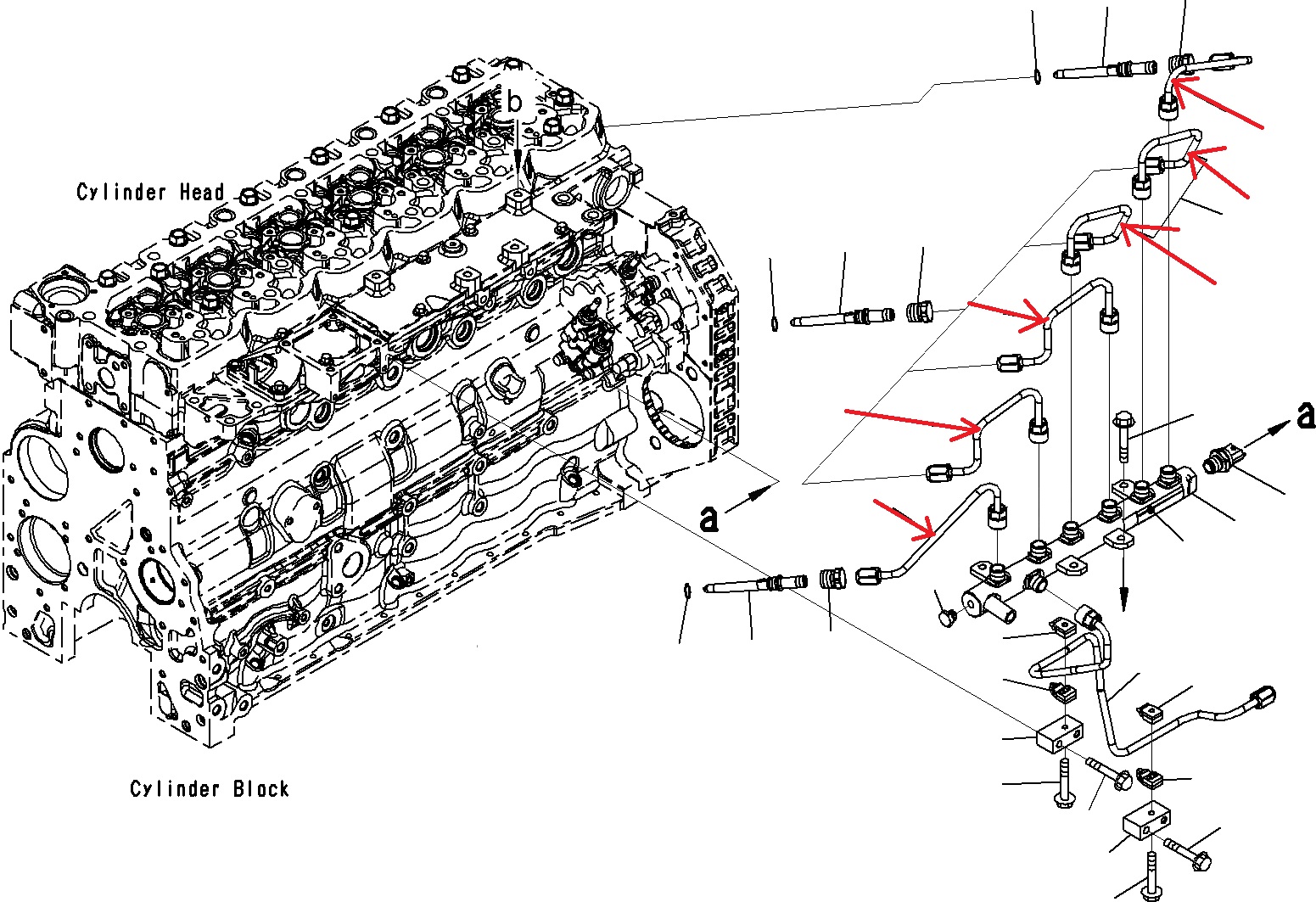 b

Cylinder Head

a

a

Cylinder Block