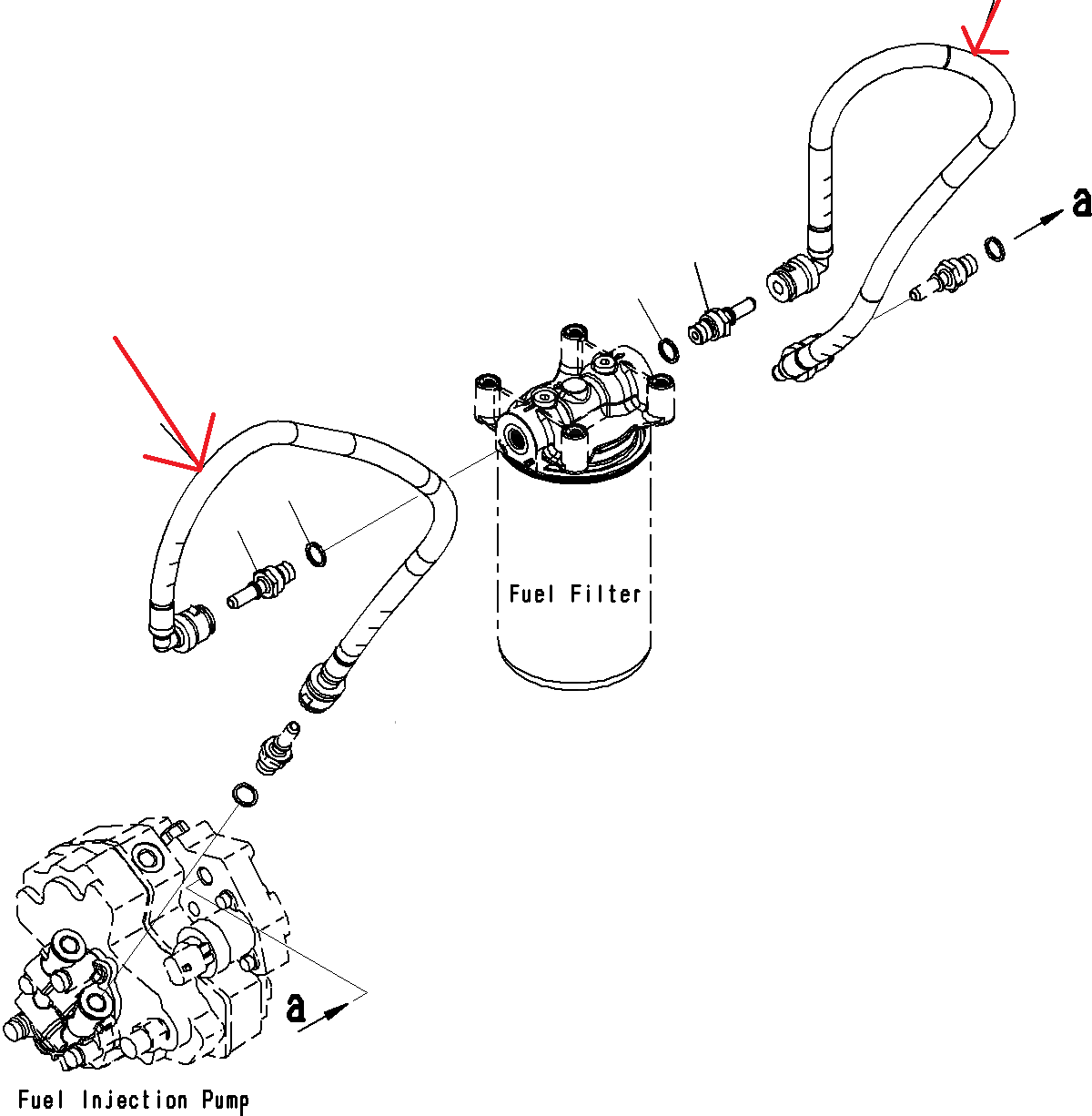 a

Fuel Filter

a

Fuel Injection Pump