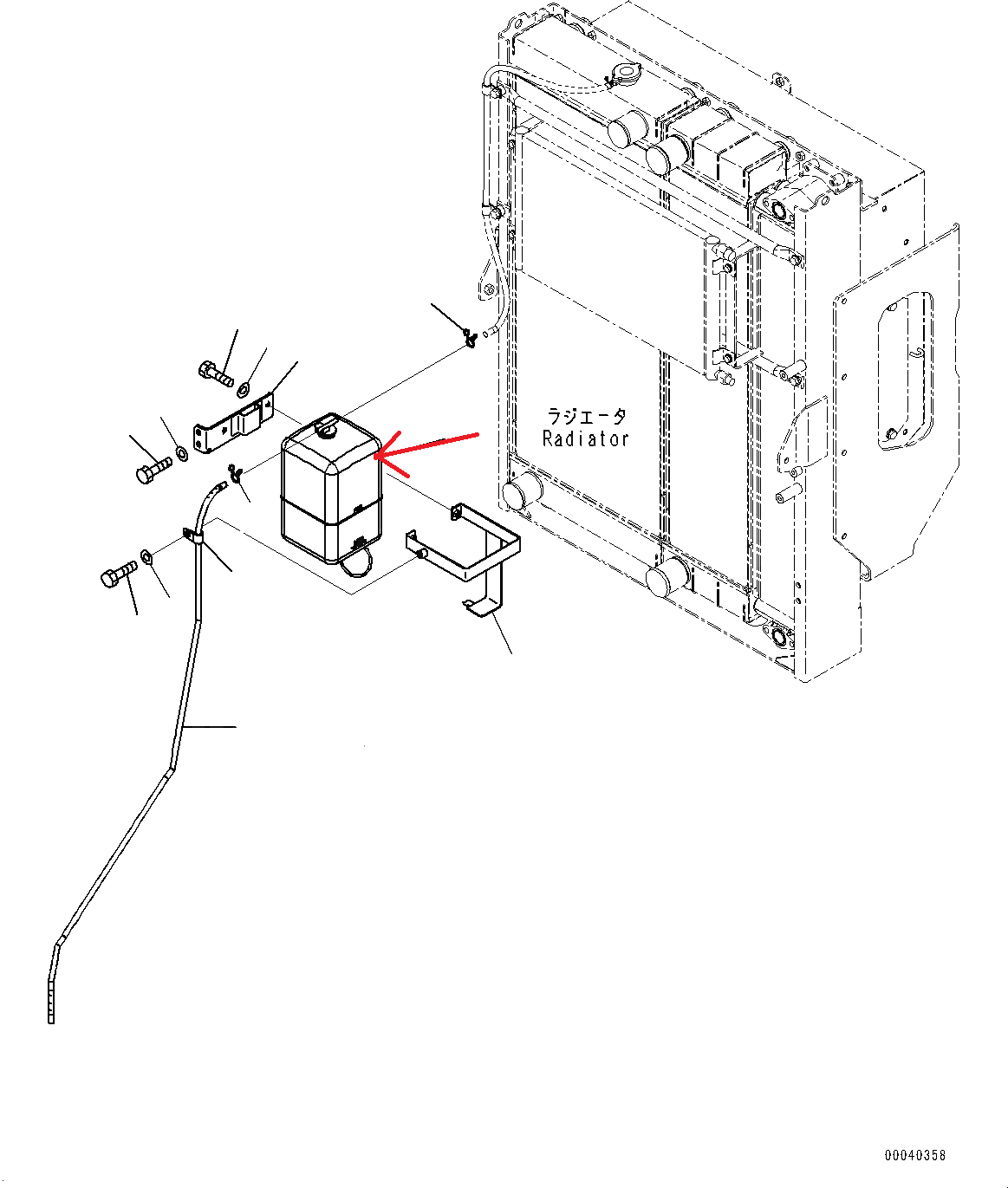 ラジエータ
Radiator

00040358