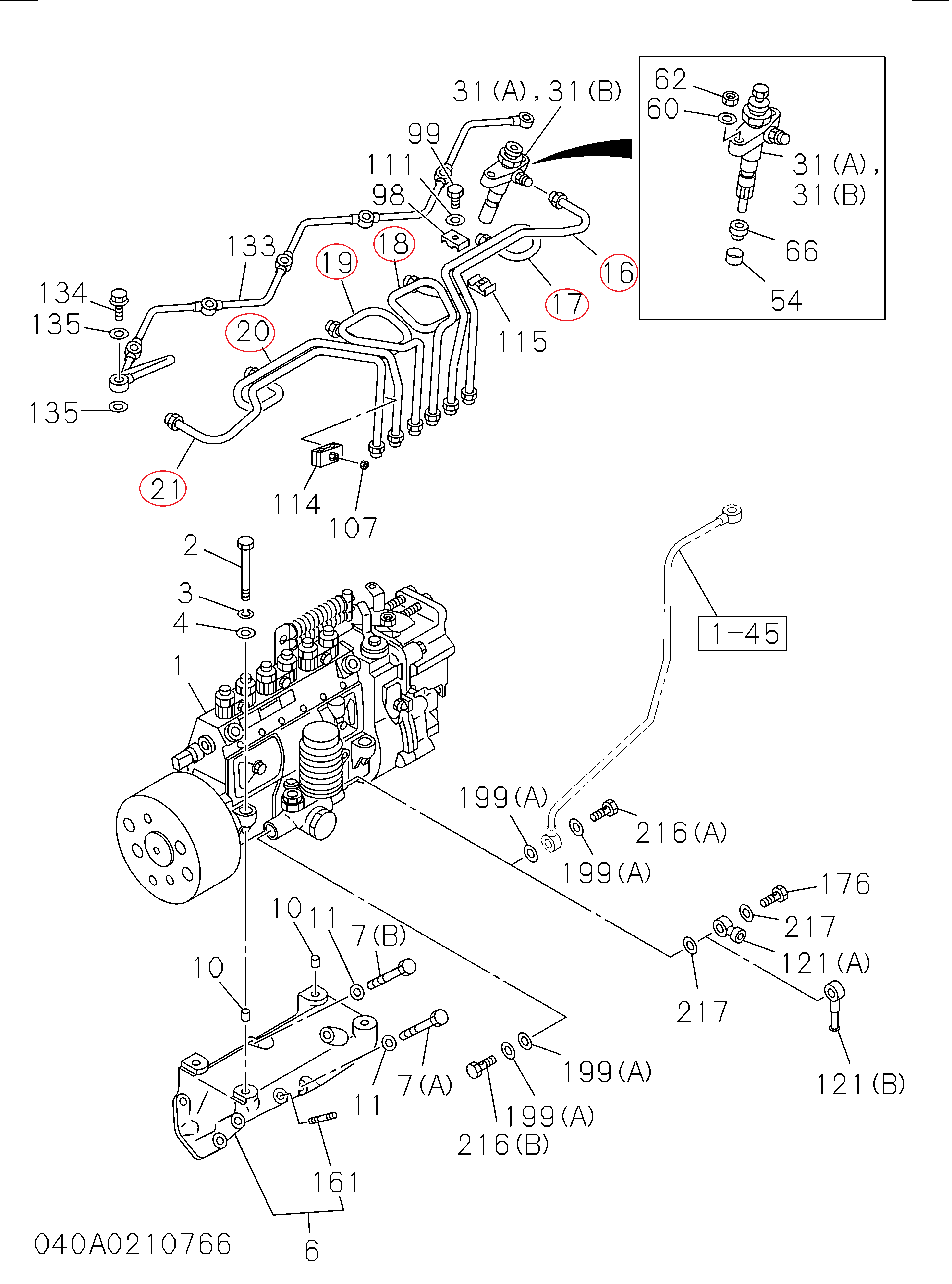 31(A), 31(B)
62
60
31(A), 31(B)
66
54
99
111
98
133
18
19
16
17
134
135
20
115
135
21
114
107
2
3
4
1
1-45
199(A)
216(A)
199(A)
176
217
121(A)
217
121(B)
10
11
7(B)
10
11
7(A)
199(A)
199(A)
216(B)
161
6
040A0210766